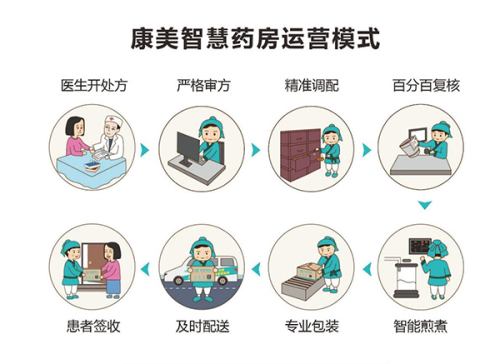 康美智慧药房运营模式

医生开处方

严格审方

精准调配

百分百复核

智能煎煮

专业包装

及时配送

患者签收